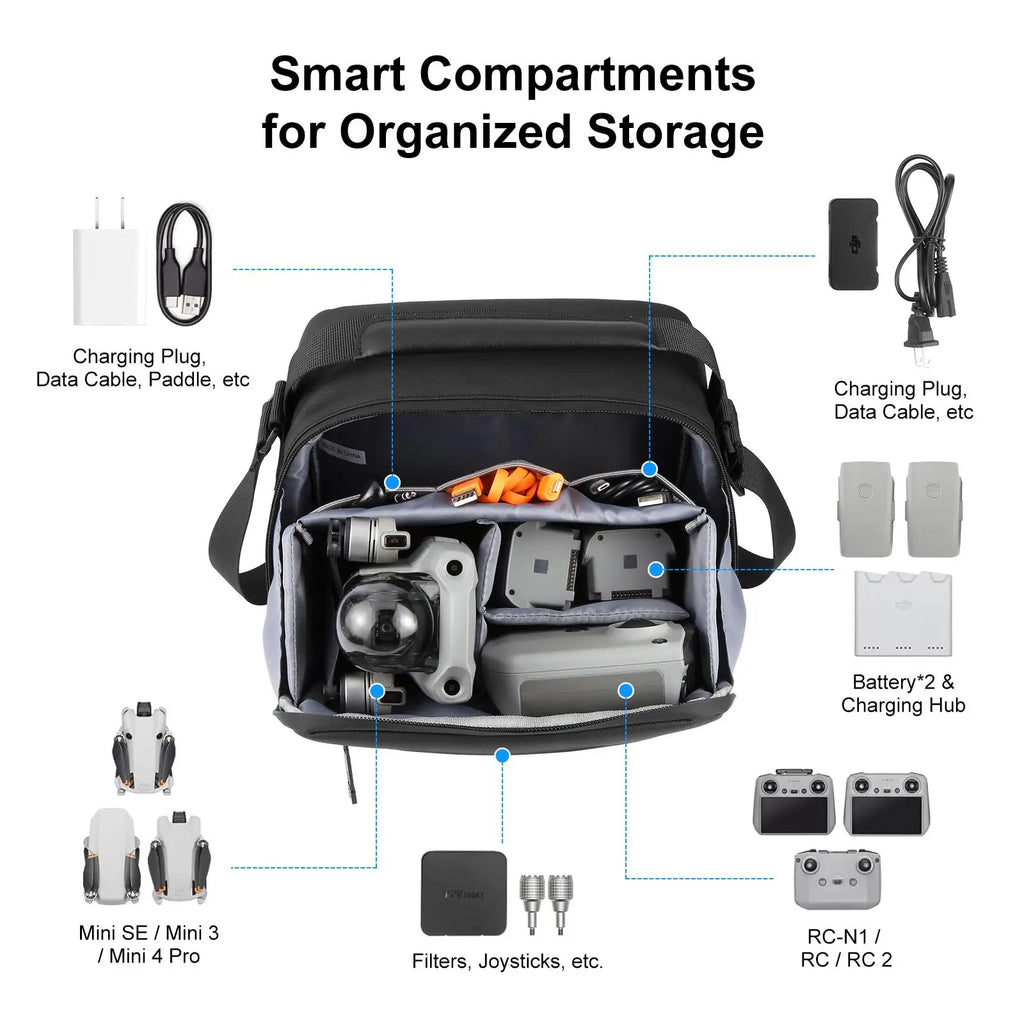 Smart Compartments
for Organized Storage

Charging Plug,
Data Cable, Paddle, etc

Charging Plug,
Data Cable, etc

MADE IN CHINA

Battery*2 &
Charging Hub

Mini SE / Mini 3
/ Mini 4 Pro

Filters, Joysticks, etc.

RC-N1 /
RC / RC 2